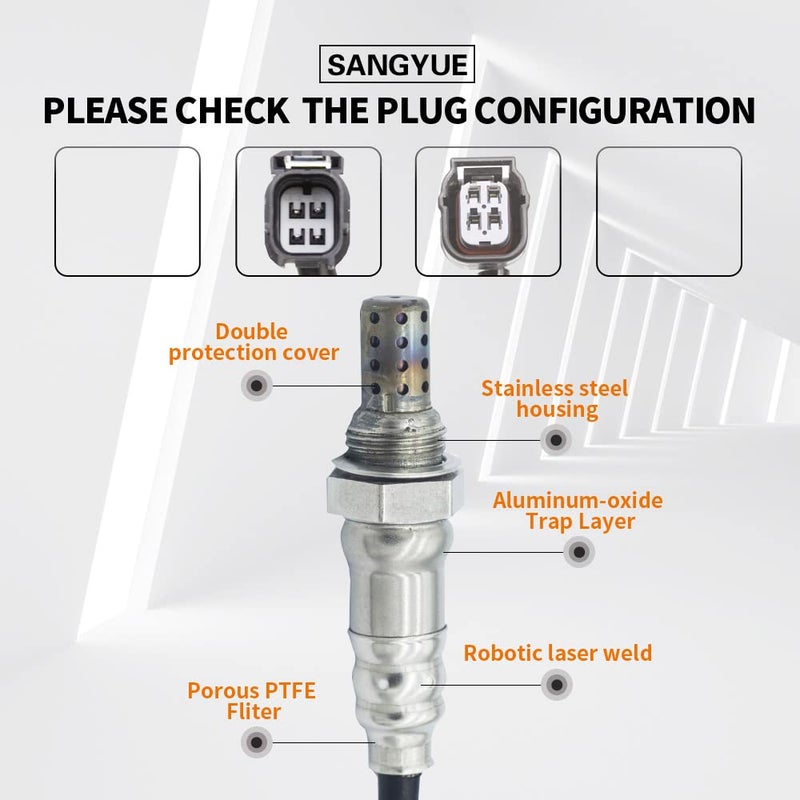 SANGYUE

PLEASE CHECK THE PLUG CONFIGURATION

Double protection cover

Stainless steel housing

Aluminum-oxide Trap Layer

Robotic laser weld

Porous PTFE Fliter